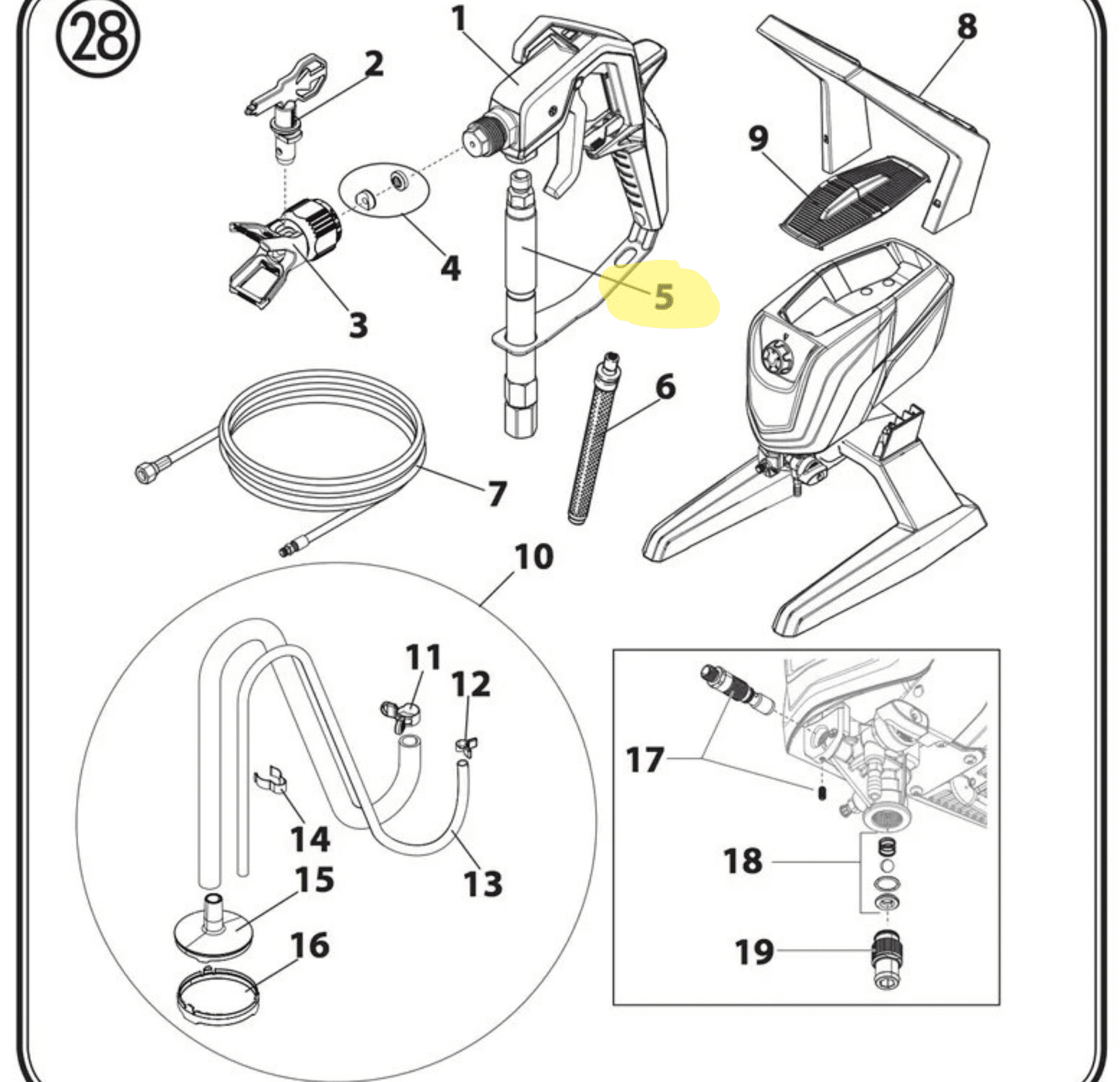 28

1
2
8
9
4
3
5
6
7
10
11
12
14
13
15
16
17
18
19